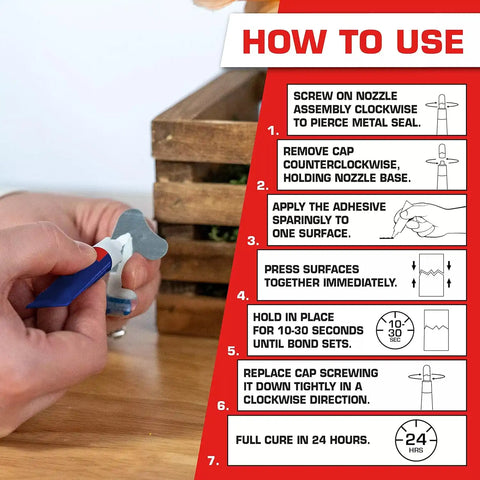 HOW TO USE

1. SCREW ON NOZZLE ASSEMBLY CLOCKWISE TO PIERCE METAL SEAL.

2. REMOVE CAP COUNTERCLOCKWISE, HOLDING NOZZLE BASE.

3. APPLY THE ADHESIVE SPARINGLY TO ONE SURFACE.

4. PRESS SURFACES TOGETHER IMMEDIATELY.

5. HOLD IN PLACE FOR 10-30 SECONDS UNTIL BOND SETS.

10-30 SEC

6. REPLACE CAP SCREWING IT DOWN TIGHTLY IN A CLOCKWISE DIRECTION.

7. FULL CURE IN 24 HOURS.

24 HRS